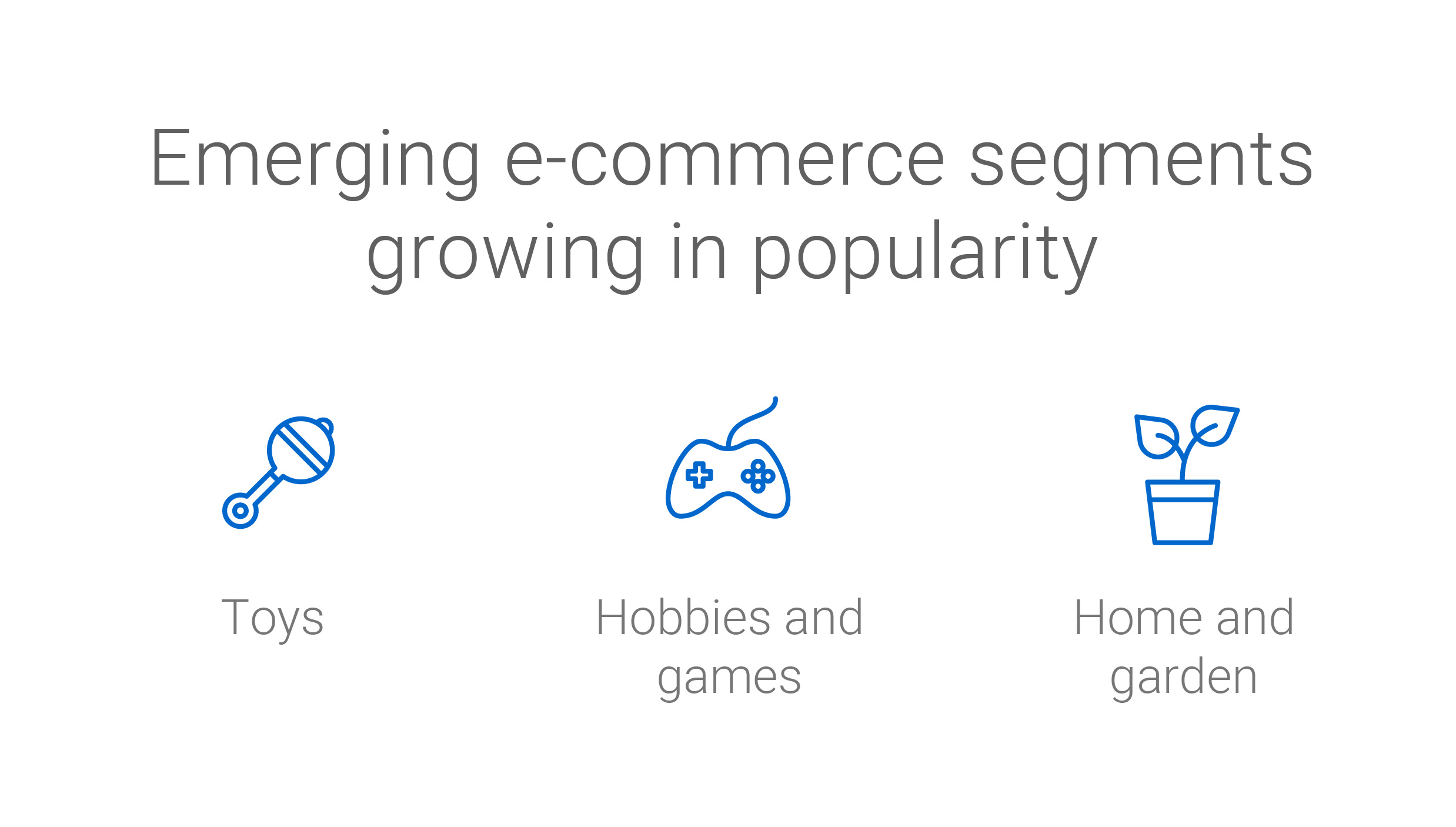 Emerging e-commerce segments growing in popularity

Toys

Hobbies and games

Home and garden